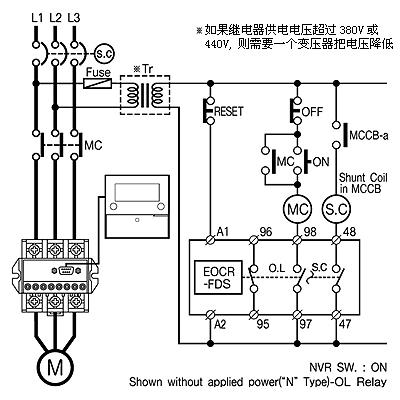 L1 L2 L3

※如果继电器供电电压超过 380V 或 440V, 则需要一个变压器把电压降低

S.C

Fuse

※Tr

RESET

OFF

MCCB-a

MC

MC

ON

Shunt Coil in MCCB

MC

S.C

A1

96

98

48

EOCR -FDS

O.L

S.C

A2

95

97

47

M

NVR SW. : ON
Shown without applied power("N" Type)-OL Relay